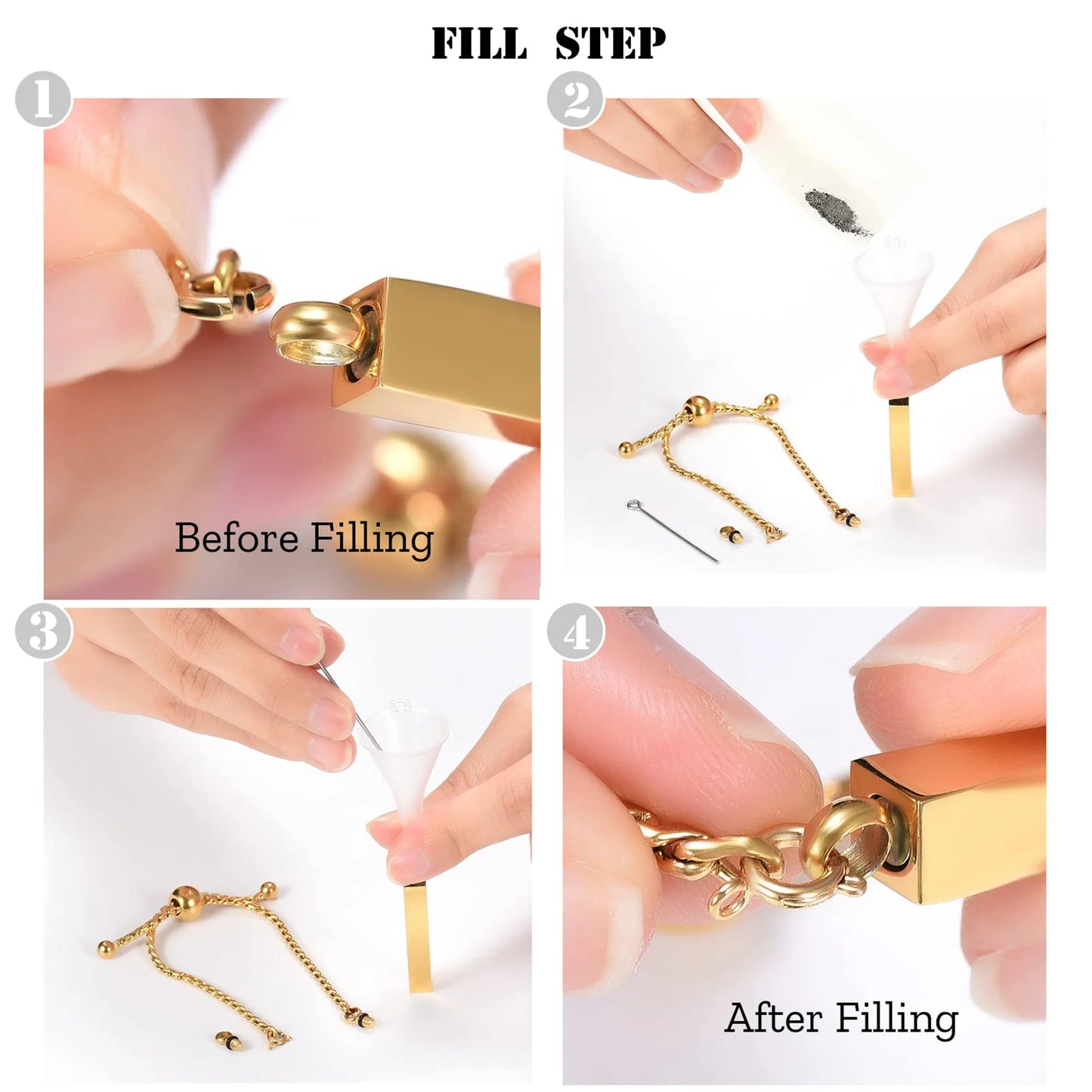 FILL STEP

1

Before Filling

2

3

4

After Filling