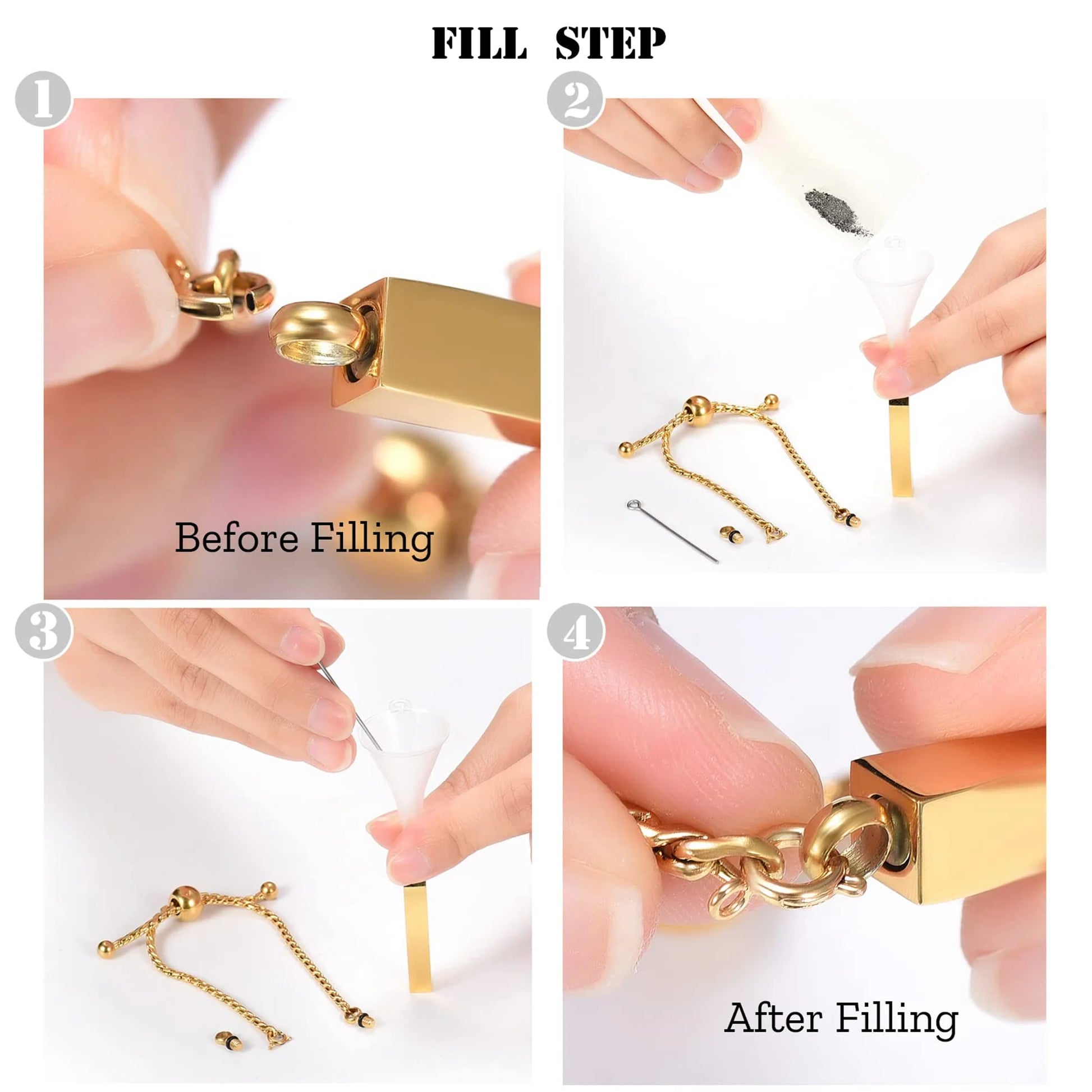 FILL STEP

1

Before Filling

2

3

4

After Filling