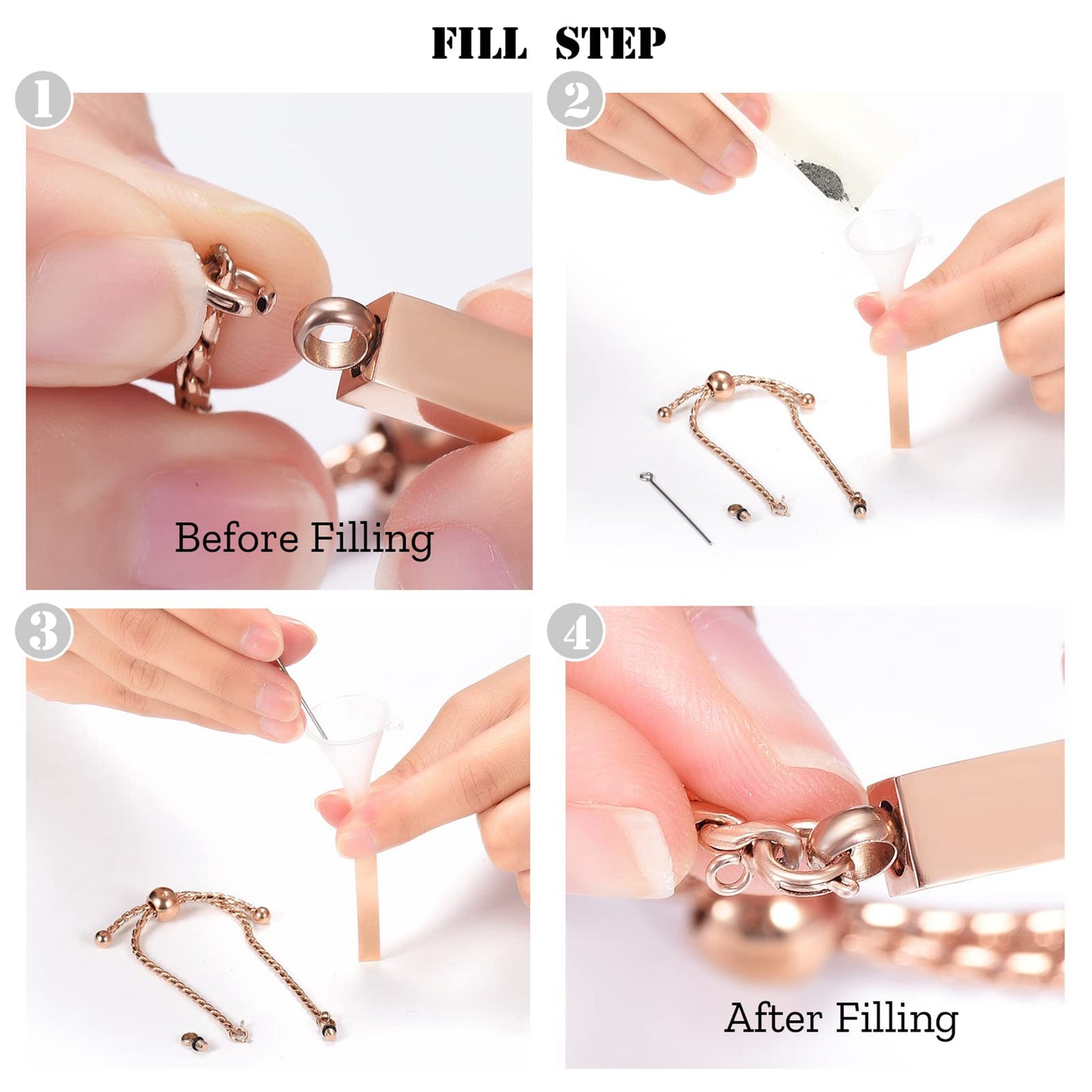 FILL STEP

1

Before Filling

2

3

4

After Filling