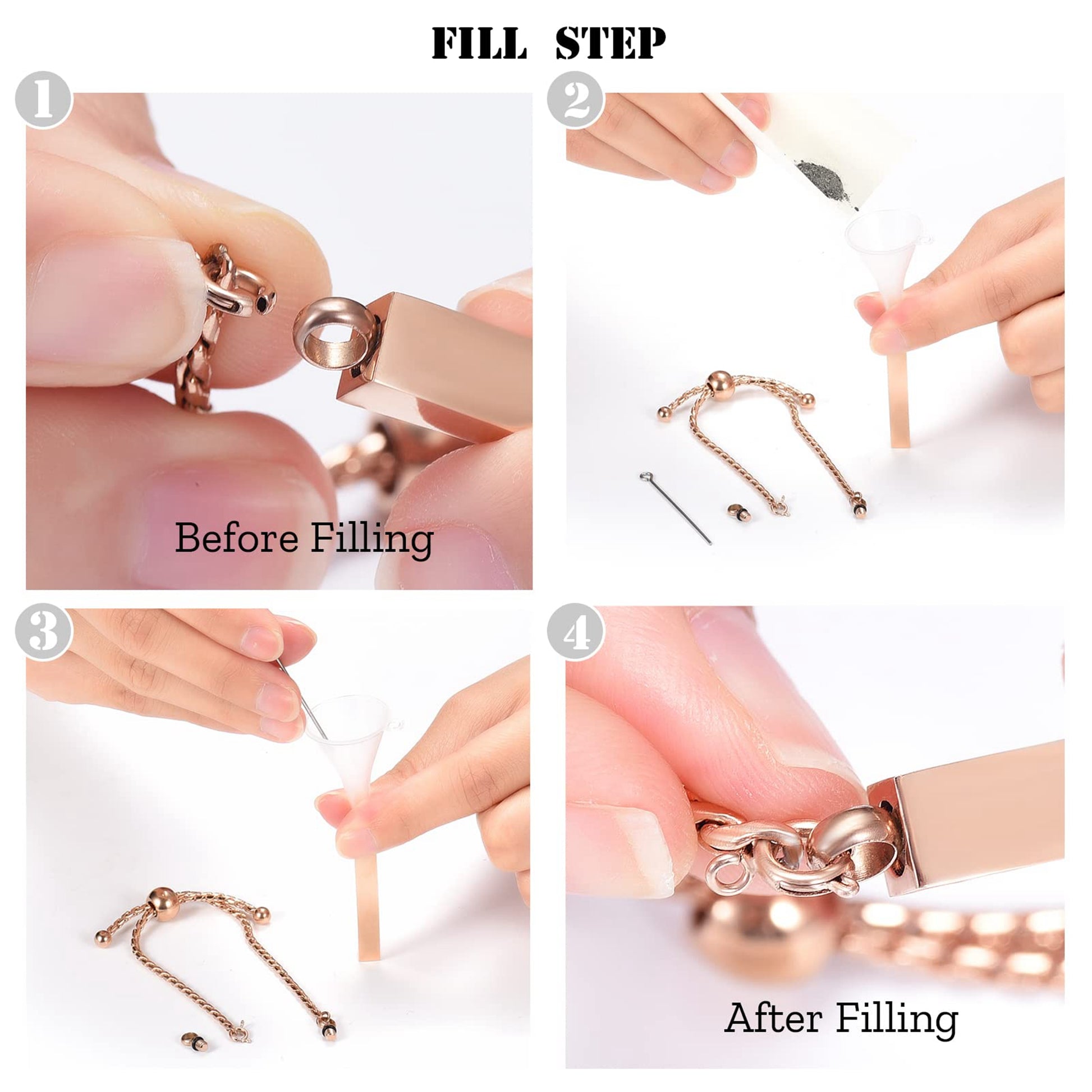 FILL STEP

1

Before Filling

2

3

4

After Filling